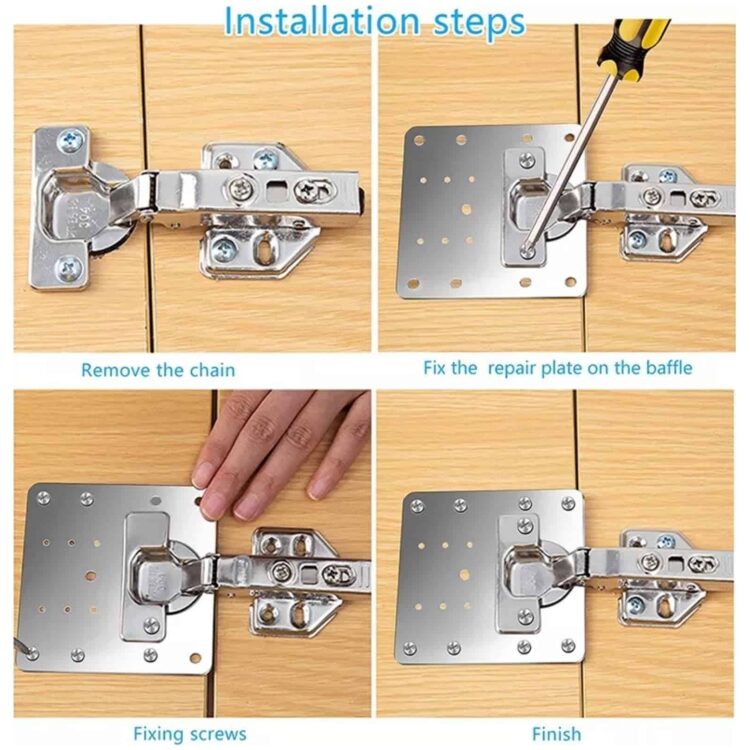 Installation steps

Remove the chain

Fix the repair plate on the baffle

Fixing screws

Finish