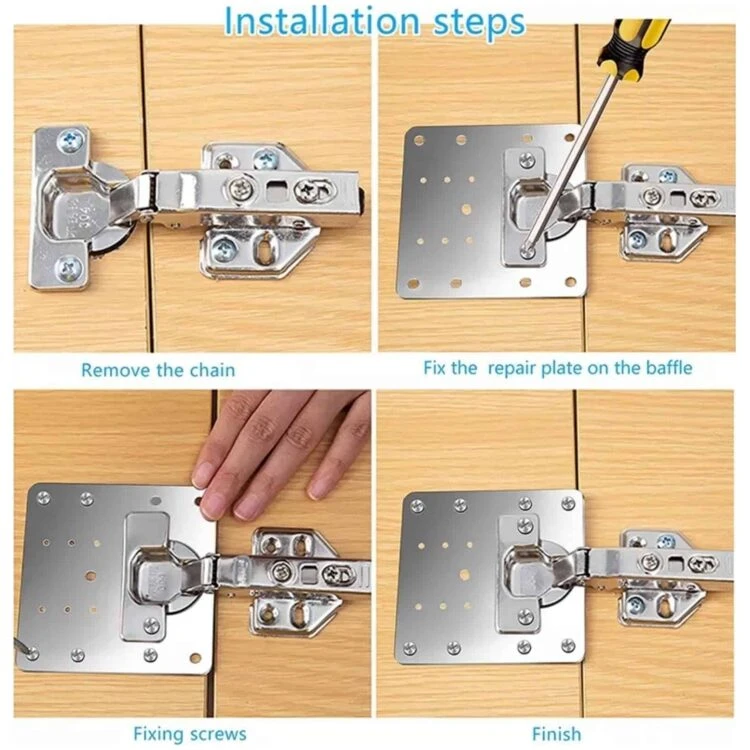 Installation steps

Remove the chain

Fix the repair plate on the baffle

Fixing screws

Finish