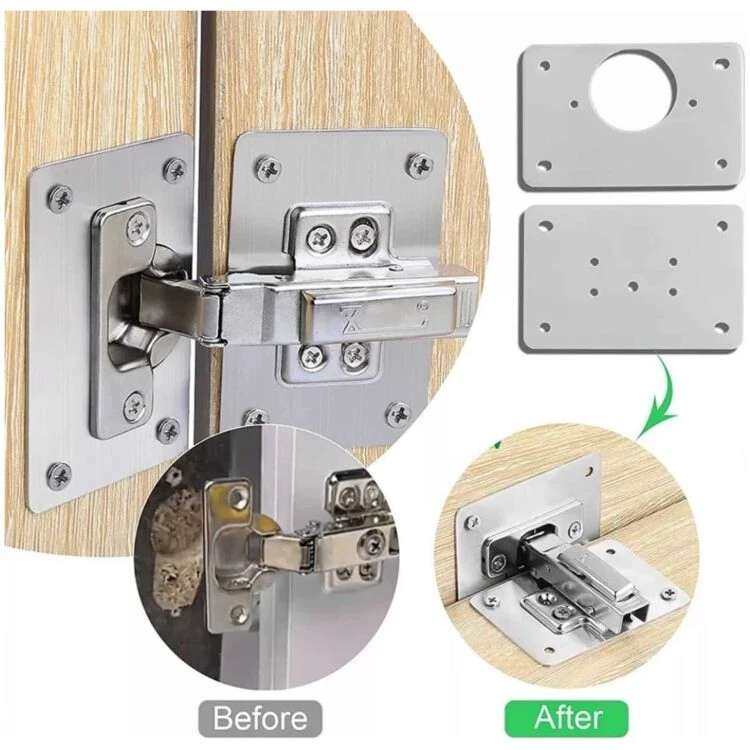 Before

After