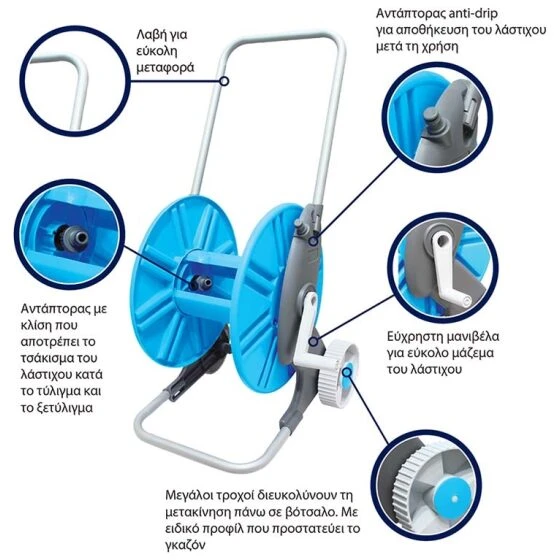 Λαβή για εύκολη μεταφορά

Αντάπτορας anti-drip για αποθήκευση του λάστιχου μετά τη χρήση

Αντάπτορας με κλίση που αποτρέπει το τσάκισμα του λάστιχου κατά το τύλιγμα και το ξετύλιγμα

Εύχρηστη μανιβέλα για εύκολο μάζεμα του λάστιχου

Μεγάλοι τροχοί διευκολύνουν τη μετακίνηση πάνω σε βότσαλο. Με ειδικό προφίλ που προστατεύει το γκαζόν