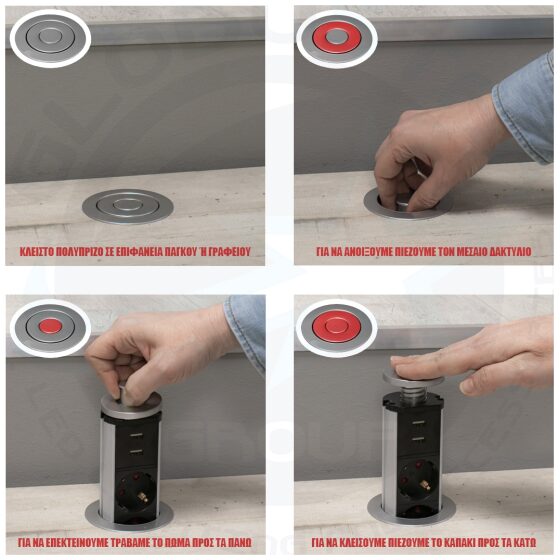 ΚΛΕΙΣΤΟ ΠΟΛΥΠΡΙΖΟ ΣΕ ΕΠΙΦΑΝΕΙΑ ΠΑΓΚΟΥ Ή ΓΡΑΦΕΙΟΥ

ΓΙΑ ΝΑ ΑΝΟΙΞΟΥΜΕ ΠΙΕΖΟΥΜΕ ΤΟΝ ΜΕΣΑΙΟ ΔΑΚΤΥΛΙΟ

ΓΙΑ ΝΑ ΕΠΕΚΤΕΙΝΟΥΜΕ ΤΡΑΒΑΜΕ ΤΟ ΠΩΜΑ ΠΡΟΣ ΤΑ ΠΑΝΩ

ΓΙΑ ΝΑ ΚΛΕΙΣΟΥΜΕ ΠΙΕΖΟΥΜΕ ΤΟ ΚΑΠΑΚΙ ΠΡΟΣ ΤΑ ΚΑΤΩ