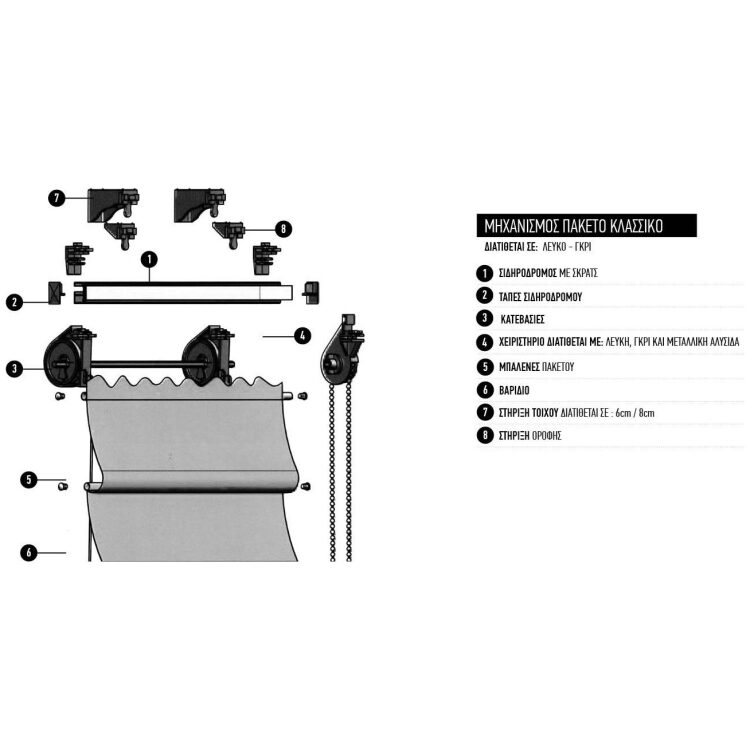 7

8

1

2

4

3

5

6

ΜΗΧΑΝΙΣΜΟΣ ΠΑΚΕΤΟ ΚΛΑΣΣΙΚΟ

ΔΙΑΤΙΘΕΤΑΙ ΣΕ: ΛΕΥΚΟ - ΓΚΡΙ

1 ΣΙΔΗΡΟΔΡΟΜΟΣ ΜΕ ΣΚΡΑΤΣ

2 ΤΑΠΕΣ ΣΙΔΗΡΟΔΡΟΜΟΥ

3 ΚΑΤΕΒΑΣΙΕΣ

4 ΧΕΙΡΙΣΤΗΡΙΟ ΔΙΑΤΙΘΕΤΑΙ ΜΕ: ΛΕΥΚΗ, ΓΚΡΙ ΚΑΙ ΜΕΤΑΛΛΙΚΗ ΑΛΥΣΙΔΑ

5 ΜΠΑΛΕΝΕΣ ΠΑΚΕΤΟΥ

6 ΒΑΡΙΔΙΟ

7 ΣΤΗΡΙΞΗ ΤΟΙΧΟΥ ΔΙΑΤΙΘΕΤΑΙ ΣΕ : 6cm / 8cm

8 ΣΤΗΡΙΞΗ ΟΡΟΦΗΣ