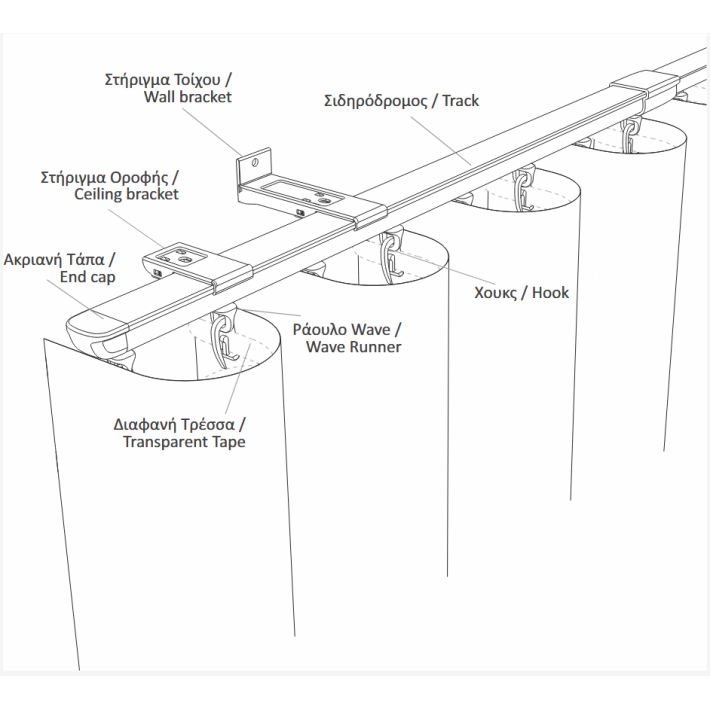 Στήριγμα Τοίχου /
Wall bracket

Σιδηρόδρομος / Track

Στήριγμα Οροφής /
Ceiling bracket

Ακριανή Τάπα /
End cap

Χουκς / Hook

Ράουλο Wave /
Wave Runner

Διαφανή Τρέσσα /
Transparent Tape